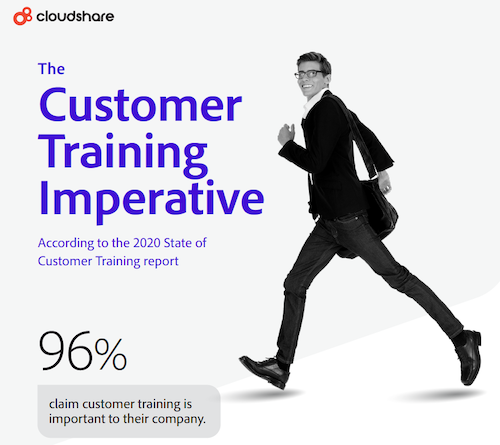 cloudshare

The
Customer Training Imperative

According to the 2020 State of Customer Training report

96%

claim customer training is important to their company.